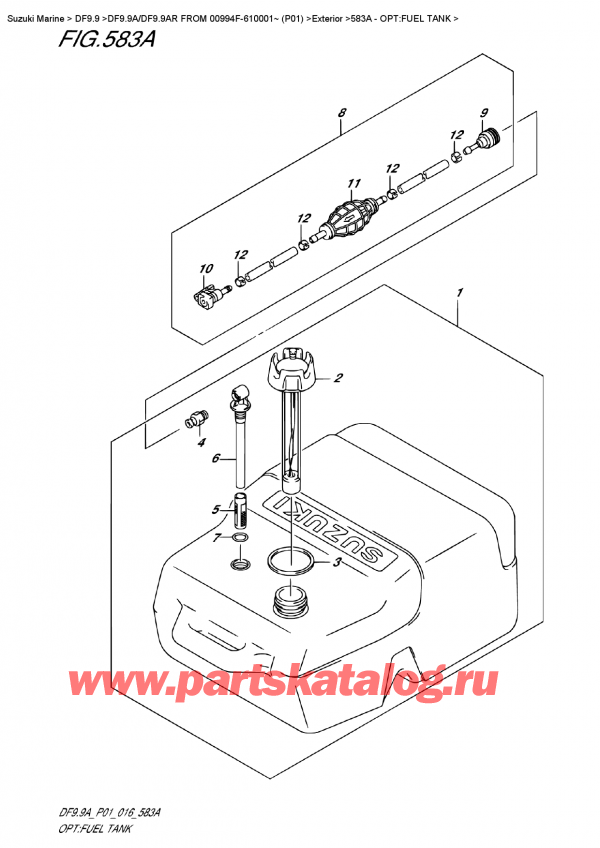 Suzuki Marine > DF9.9 >DF9.9A/DF9.9AR FROM 00994F-610001~ (P01) >Exterior >583A - OPT:FUEL TANK >

FIG.583A

8
9
12
12
11
12
12
10
1
2
4
6
5
7
3
SUZUKI

www.partskatalog.ru

DF9.9A_P01_016_583A
OPT:FUEL TANK