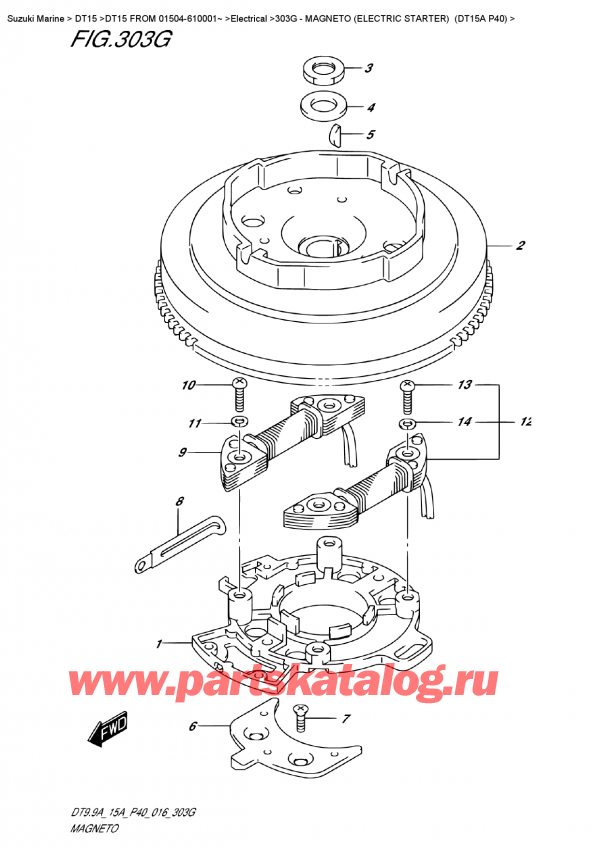 Suzuki Marine > DT15 >DT15 FROM 01504-610001~ >Electrical >303G - MAGNETO (ELECTRIC STARTER) (DT15A P40) >

FIG.303G

3
4
5
2
10
13
11
14
12
9
8
1
www.partskatalog.ru
FWD
6
7

DT9.9A_15A_P40_016_303G
MAGNETO