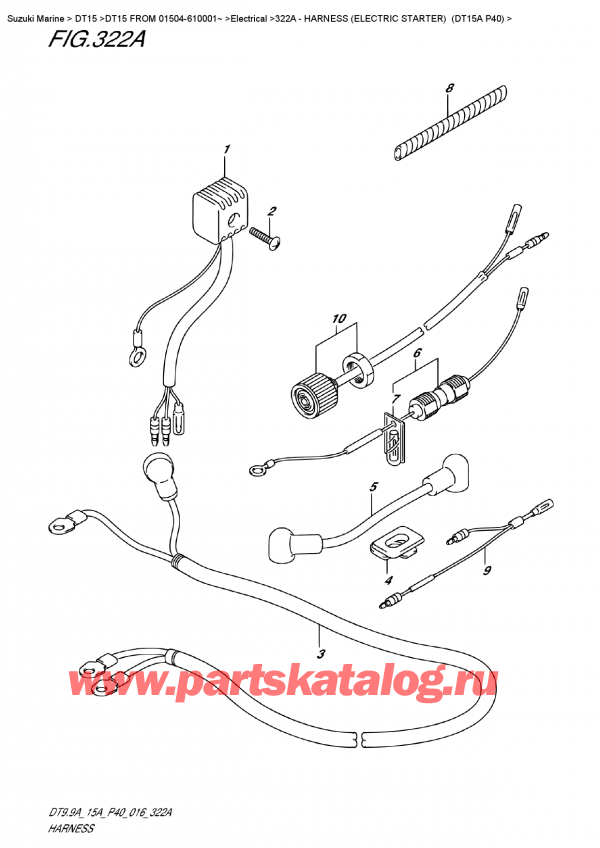 Suzuki Marine > DT15 >DT15 FROM 01504-610001~ >Electrical >322A - HARNESS (ELECTRIC STARTER) (DT15A P40) >

FIG.322A

8

1

2

10

6

7

5

4

9

3

www.partskatalog.ru

DT9.9A_15A_P40_016_322A
HARNESS