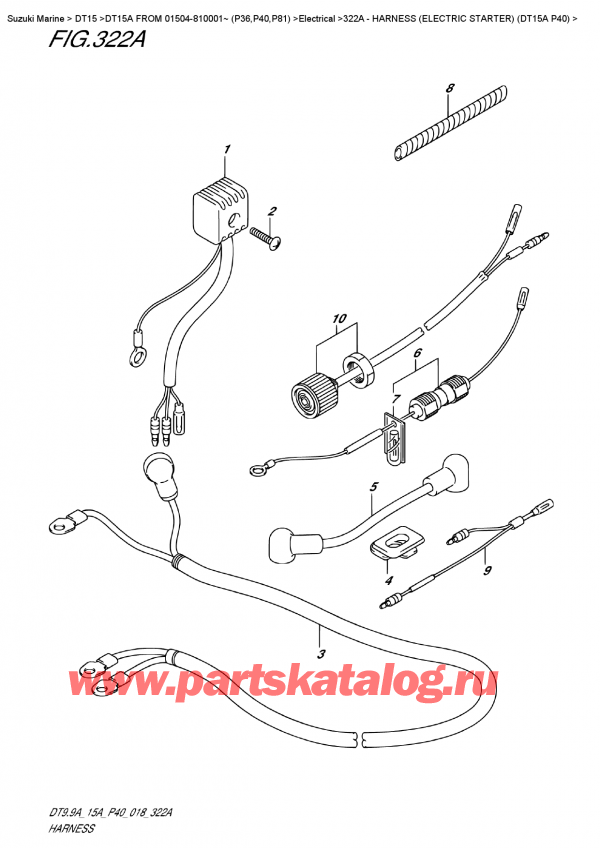 Suzuki Marine > DT15 >DT15A FROM 01504-810001~ (P36,P40,P81) >Electrical >322A - HARNESS (ELECTRIC STARTER) (DT15A P40) >

FIG.322A

8

1

2

10

6

7

5

4

9

3

www.partskatalog.ru

DT9.9A_15A_P40_018_322A
HARNESS