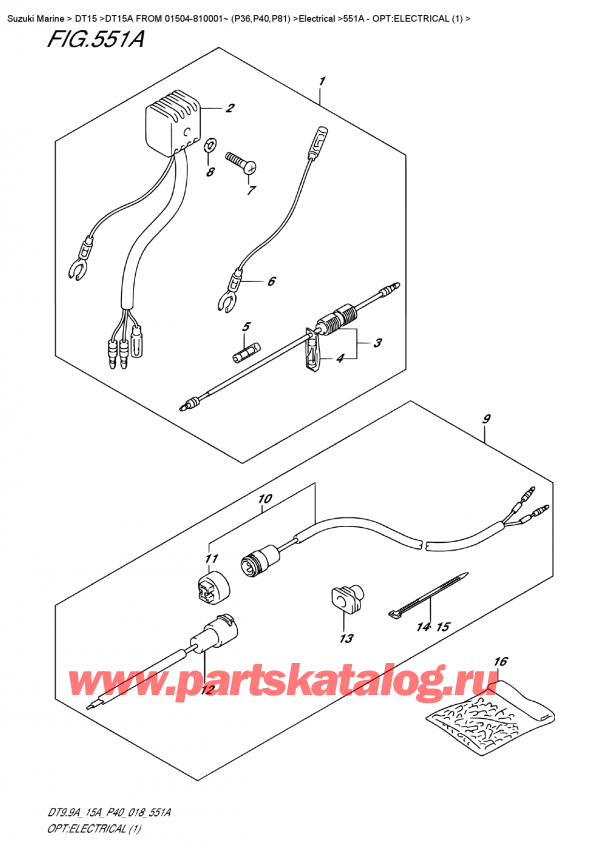 Suzuki Marine > DT15 >DT15A FROM 01504-810001~ (P36,P40,P81) >Electrical >551A - OPT:ELECTRICAL (1) >

FIG.551A

1
2
8
7
6
5
3
4

9
10
11
13
14 15
12
16

www.partskatalog.ru

DT9.9A_15A_P40_018_551A
OPT:ELECTRICAL (1)