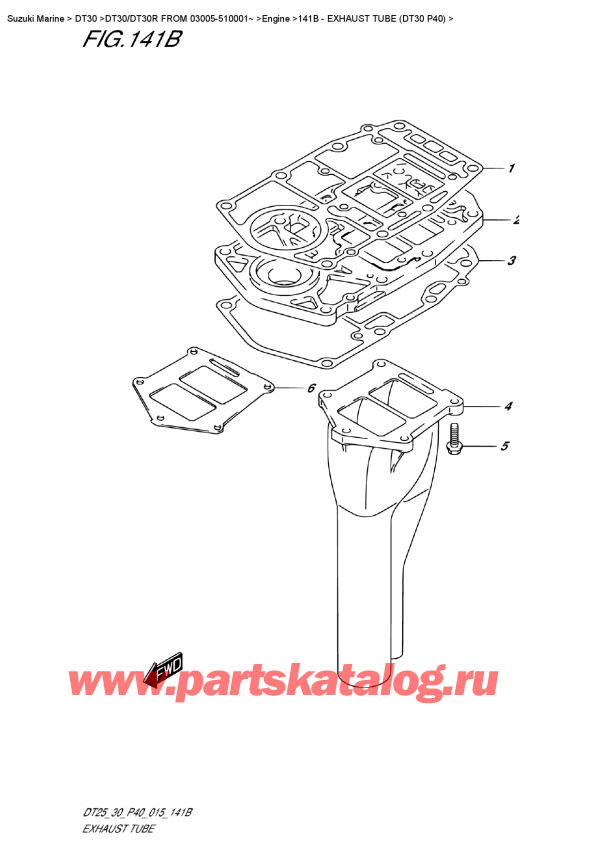 Suzuki Marine > DT30 >DT30/DT30R FROM 03005-510001~ >Engine >141B - EXHAUST TUBE (DT30 P40) >

FIG.141B

1
2
3
6
4
5

FWD

www.partskatalog.ru

DT25_30_P40_015_141B
EXHAUST TUBE