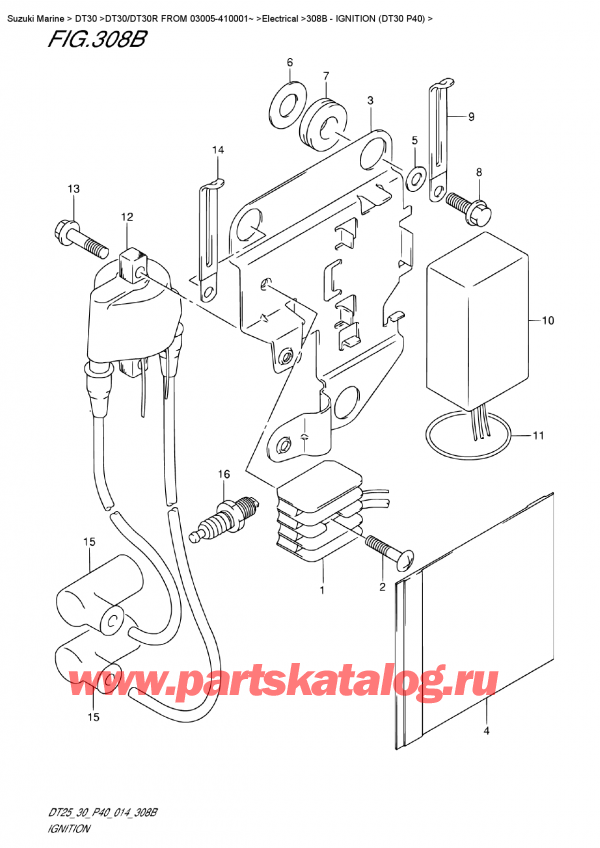 Suzuki Marine > DT30 >DT30/DT30R FROM 03005-410001~ >Electrical >308B - IGNITION (DT30 P40) >

FIG.308B

6
7
3
9
5
8
14
13
12
10
11
16
15
1
2
15
4

www.partskatalog.ru

DT25_30_P40_014_308B
IGNITION