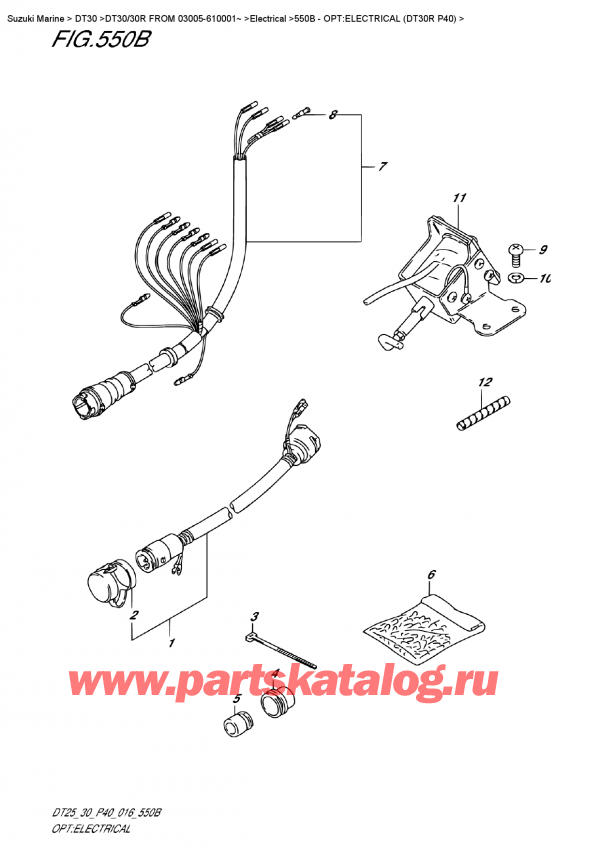 Suzuki Marine > DT30 >DT30/30R FROM 03005-610001~ >Electrical >550B - OPT:ELECTRICAL (DT30R P40) >

FIG.550B

8
7
11
9
10
12
6
2
1
3
4
5

www.partskatalog.ru

DT25_30_P40_016_550B
OPT:ELECTRICAL