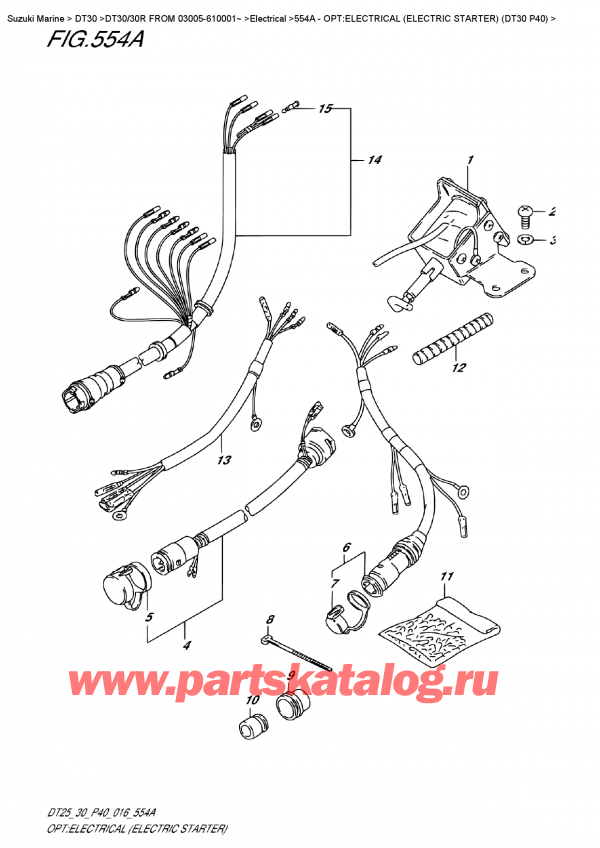 Suzuki Marine > DT30 >DT30/30R FROM 03005-610001~ >Electrical >554A - OPT:ELECTRICAL (ELECTRIC STARTER) (DT30 P40) >

FIG.554A

15
14
1
2
3
12
13
6
7
11
5
4
8
9
10

www.partskatalog.ru

DT25_30_P40_016_554A
OPT:ELECTRICAL (ELECTRIC STARTER)