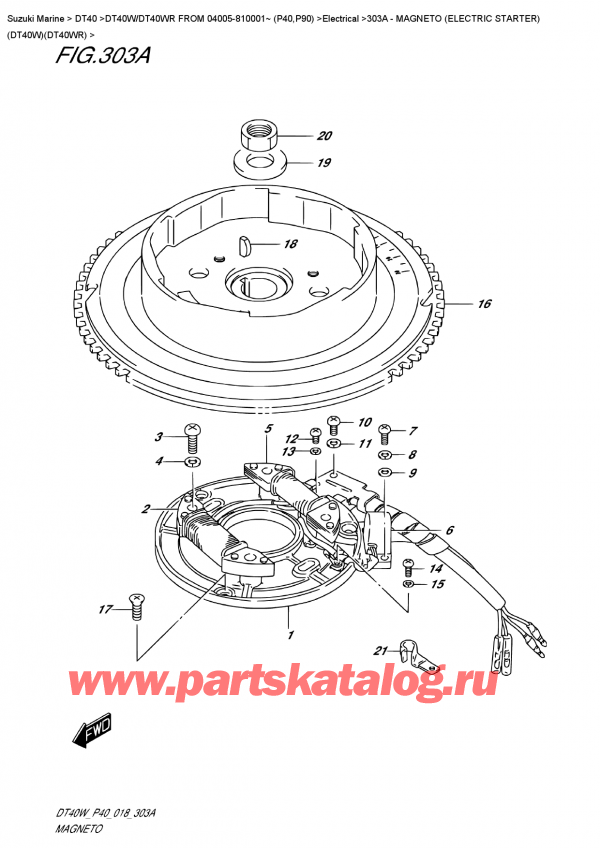 Suzuki Marine > DT40 >DT40W/DT40WR FROM 04005-810001~ (P40,P90) >Electrical >303A - MAGNETO (ELECTRIC STARTER) (DT40W)(DT40WR) >

FIG.303A

20
19
18
16
3
4
5
12
13
10
11
7
8
9
2
6
14
15
17
1
21

www.partskatalog.ru

FWD

DT40W_P40_018_303A
MAGNETO