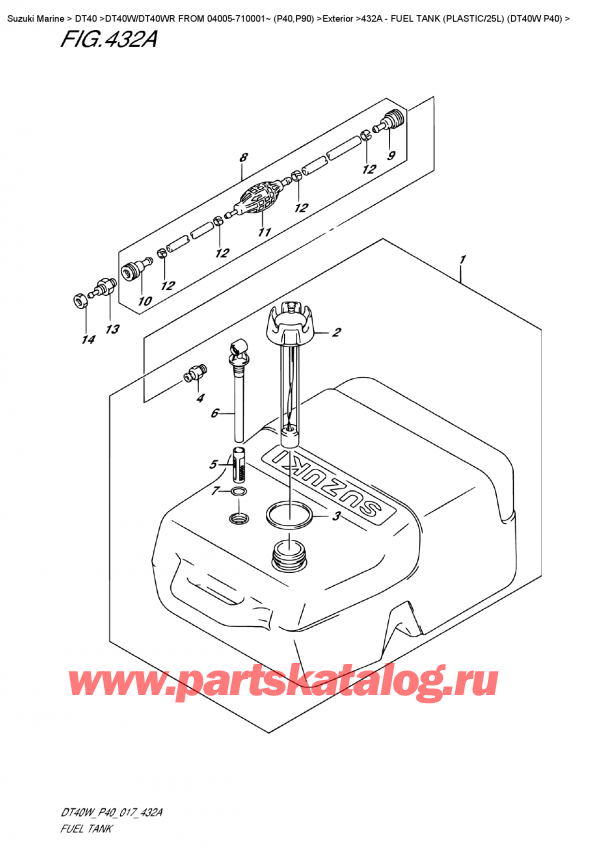 Suzuki Marine > DT40 >DT40W/DT40WR FROM 04005-710001~ (P40,P90) >Exterior >432A - FUEL TANK (PLASTIC/25L) (DT40W P40) >

FIG.432A

8
9
12
12
11
12
12
10
13
14
1
2
4
6
5
7
3
SUZUKI

www.partskatalog.ru

DT40W_P40_017_432A
FUEL TANK