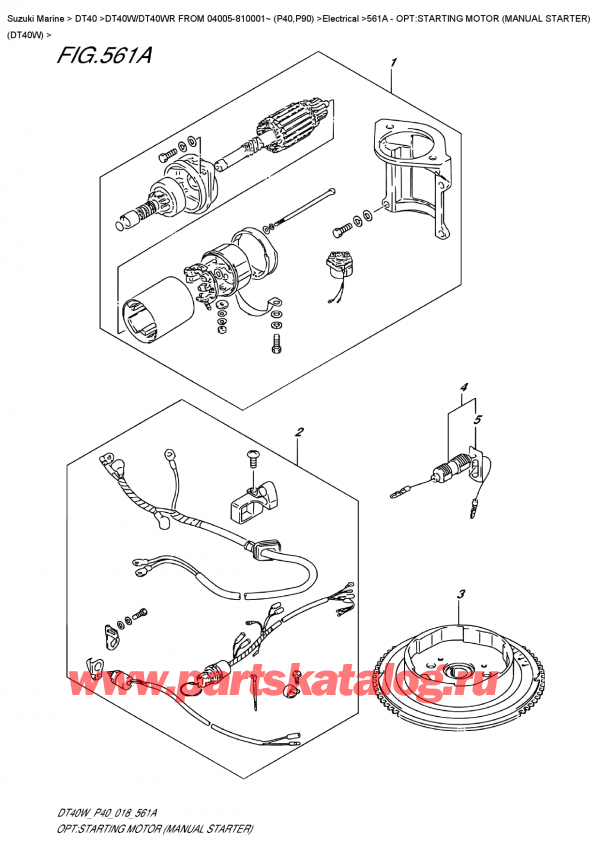 Suzuki Marine > DT40 >DT40W/DT40WR FROM 04005-810001~ (P40,P90) >Electrical >561A - OPT:STARTING MOTOR (MANUAL STARTER) (DT40W) >

FIG.561A

1

2

4

5

3

www.partskatalog.ru

DT40W_P40_018_561A
OPT:STARTING MOTOR (MANUAL STARTER)