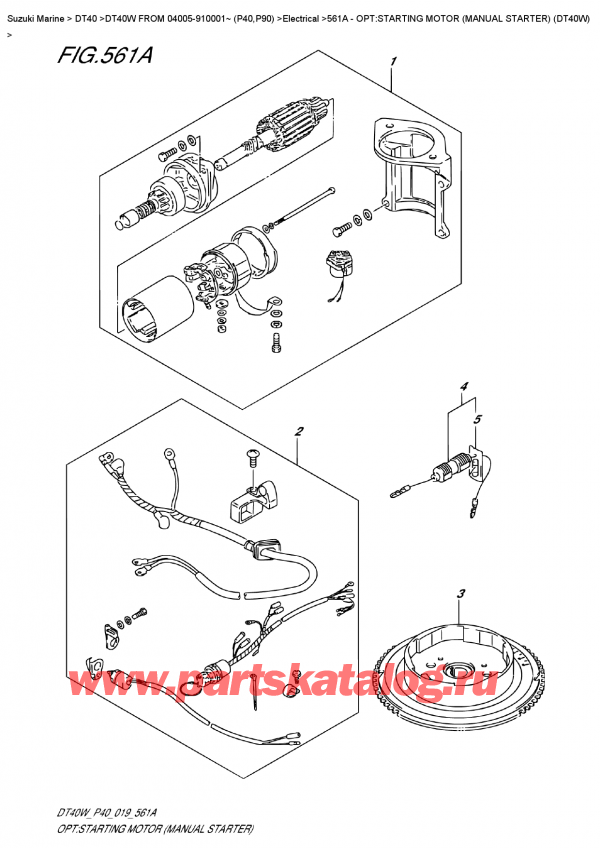 Suzuki Marine > DT40 >DT40W FROM 04005-910001~ (P40,P90) >Electrical >561A - OPT:STARTING MOTOR (MANUAL STARTER) (DT40W) >

FIG.561A

1

2

4

5

3

www.partskatalog.ru

DT40W_P40_019_561A
OPT:STARTING MOTOR (MANUAL STARTER)