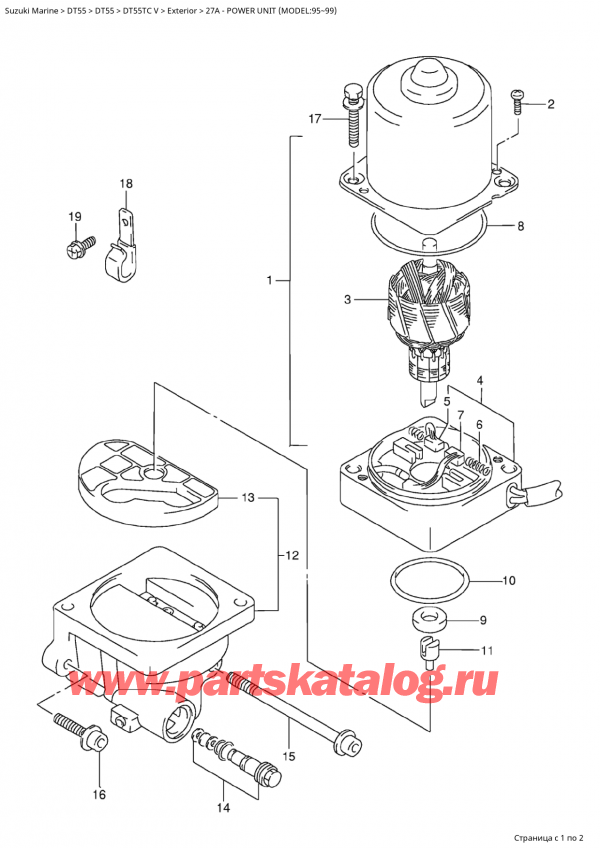 Suzuki Marine > DT55 > DT55 > DT55TC V > Exterior > 27A - POWER UNIT (MODEL:95~99)

17
2
18
19
8
1
3
4
5
7
6
13
12
10
9
11
www.partskatalog.ru
15
16
14

Страница с 1 по 2