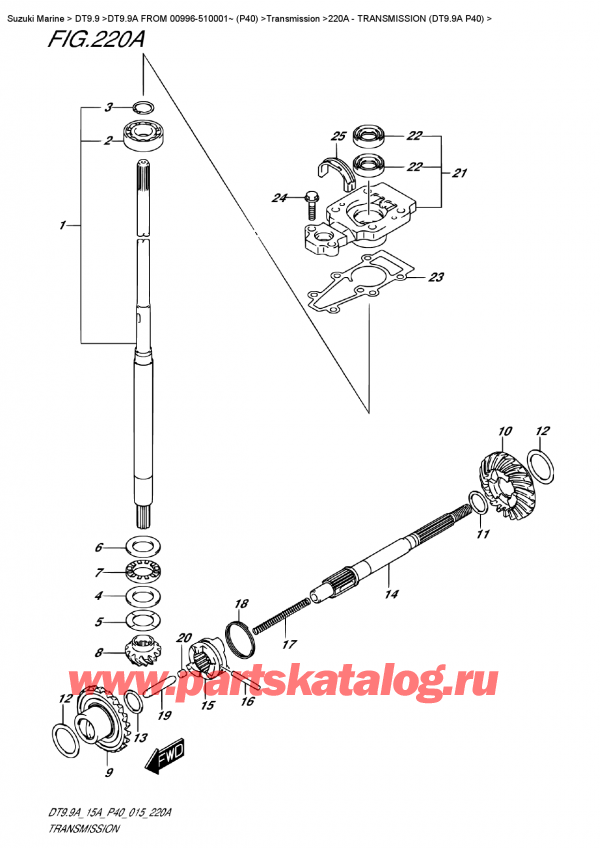 Suzuki Marine > DT9.9 >DT9.9A FROM 00996-510001~ (P40) >Transmission >220A - TRANSMISSION (DT9.9A P40) >

FIG.220A

3
2
1
25
22
22
21
24
23
10
12
11
14
6
7
4
5
8
18
17
20
15
16
19
12
13
9
FWD

www.partskatalog.ru

DT9.9A_15A_P40_015_220A
TRANSMISSION