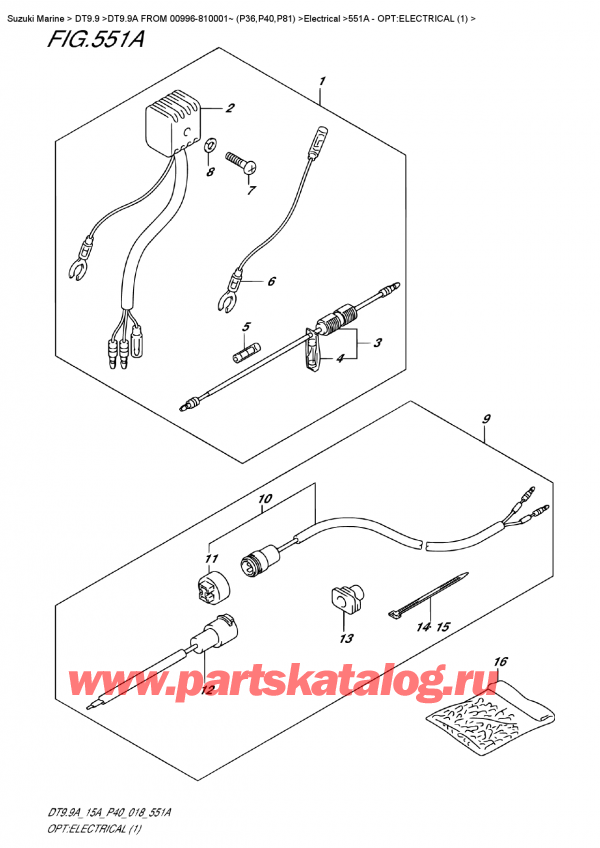 Suzuki Marine > DT9.9 >DT9.9A FROM 00996-810001~ (P36,P40,P81) >Electrical >551A - OPT:ELECTRICAL (1) >

FIG.551A

1
2
8
7
6
5
3
4
9
10
11
13
14 15
12
16

www.partskatalog.ru

DT9.9A_15A_P40_018_551A
OPT:ELECTRICAL (1)