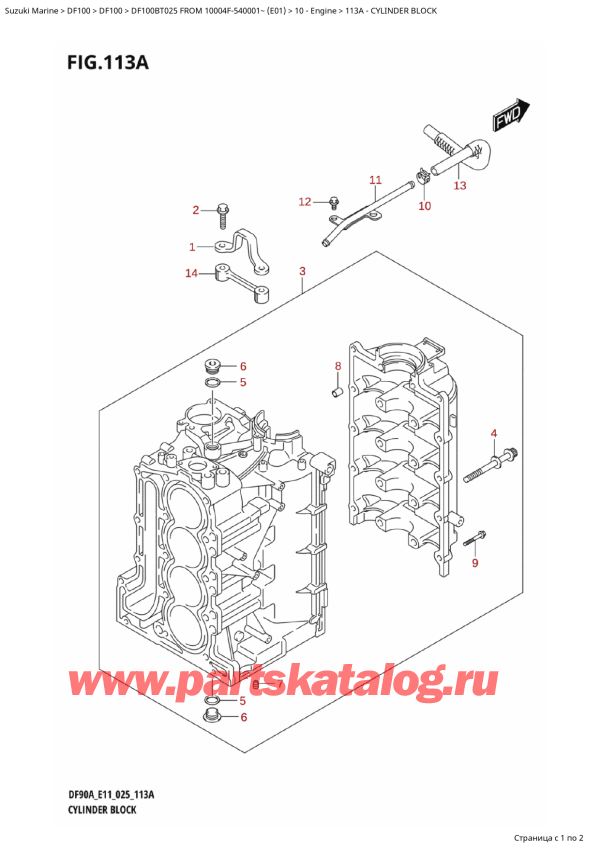 Suzuki Marine > DF100 > DF100 > DF100BT025 FROM 10004F-540001~ (E01) > 10 - Engine > 113A - CYLINDER BLOCK

FIG.113A

FWD

11
12
10
13
2
1
14
3
6
5
8
4
9
5
6

www.partskatalog.ru

DF90A_E11_025_113A
CYLINDER BLOCK

Страница с 1 по 2