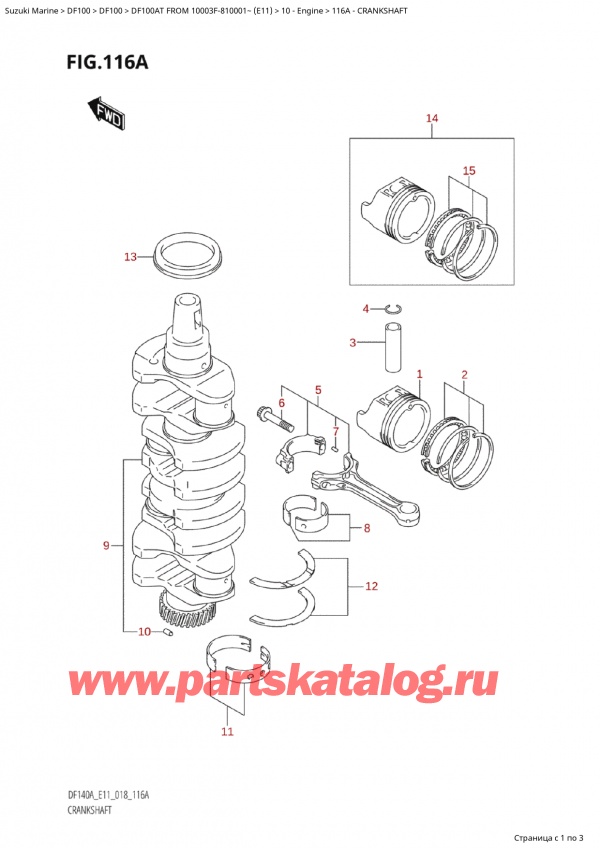 Suzuki Marine > DF100 > DF100 > DF100AT FROM 10003F-810001~ (E11) > 10 - Engine > 116A - CRANKSHAFT

FIG.116A

FWD

14

15

13

4

3

1

2

5

6

7

8

9

12

10

11

www.partskatalog.ru

DF140A_E11_018_116A
CRANKSHAFT

Страница с 1 по 3