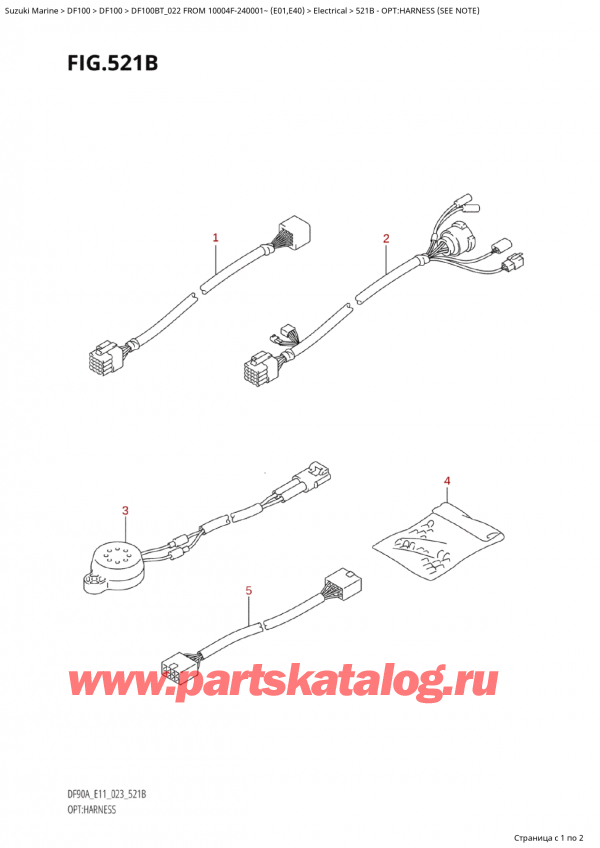 Suzuki Marine > DF100 > DF100 > DF100BT_022 FROM 10004F-240001~ (E01,E40) > Electrical > 521B - OPT:HARNESS (SEE NOTE)

FIG.521B

1

2

3

4

5

www.partskatalog.ru

DF90A_E11_023_521B
OPT:HARNESS

Страница с 1 по 2