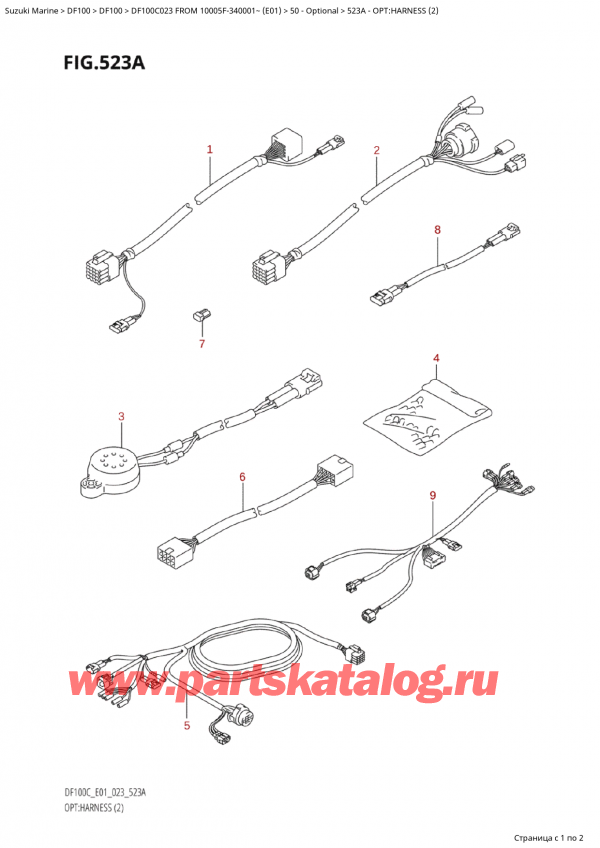 Suzuki Marine > DF100 > DF100 > DF100C023 FROM 10005F-340001~ (E01) > 50 - Optional > 523A - OPT:HARNESS (2)

FIG.523A

1
2
8
7
4
3
6
9
5

www.partskatalog.ru

DF100C_E01_023_523A
OPT:HARNESS (2)

Страница с 1 по 2