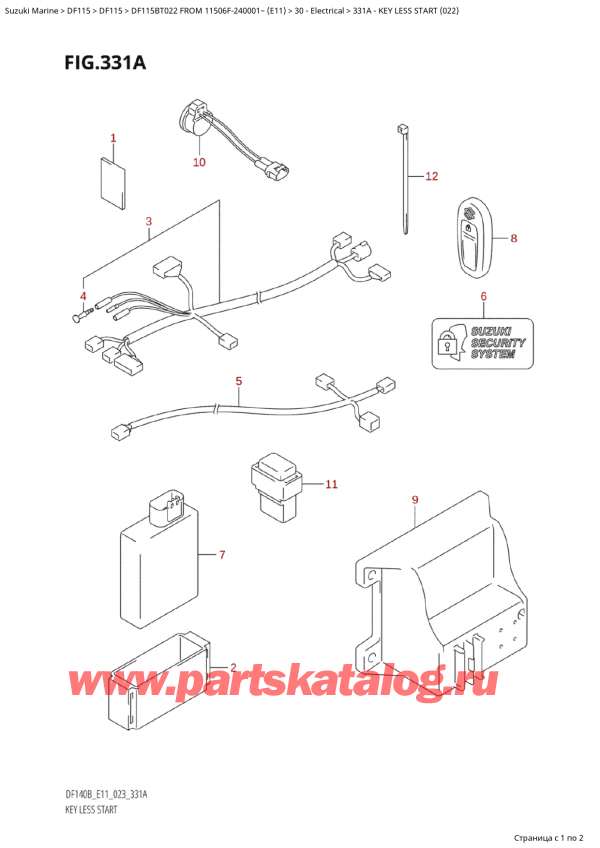 Suzuki Marine > DF115 > DF115 > DF115BT022 FROM 11506F-240001~ (E11) > 30 - Electrical > 331A - KEY LESS START (022)

FIG.331A

1

10

12

3

8

4

6

SUZUKI SECURITY SYSTEM

5

11

9

7

2

www.partskatalog.ru

DF140B_E11_023_331A
KEY LESS START

Страница с 1 по 2