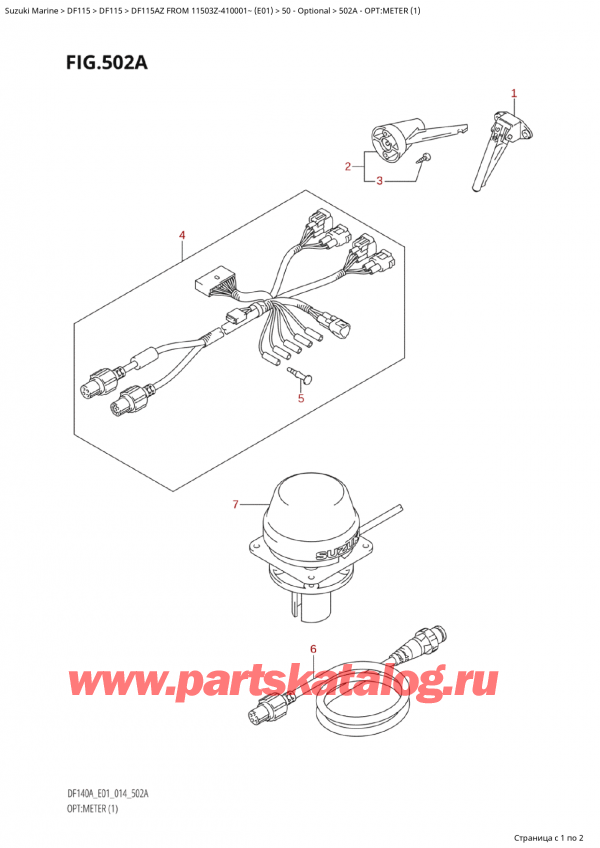 Suzuki Marine > DF115 > DF115 > DF115AZ FROM 11503Z-410001~ (E01) > 50 - Optional > 502A - OPT:METER (1)

FIG.502A

1

2

3

4

5

7

SUZUKI

6

www.partskatalog.ru

DF140A_E01_014_502A
OPT:METER (1)

Страница с 1 по 2