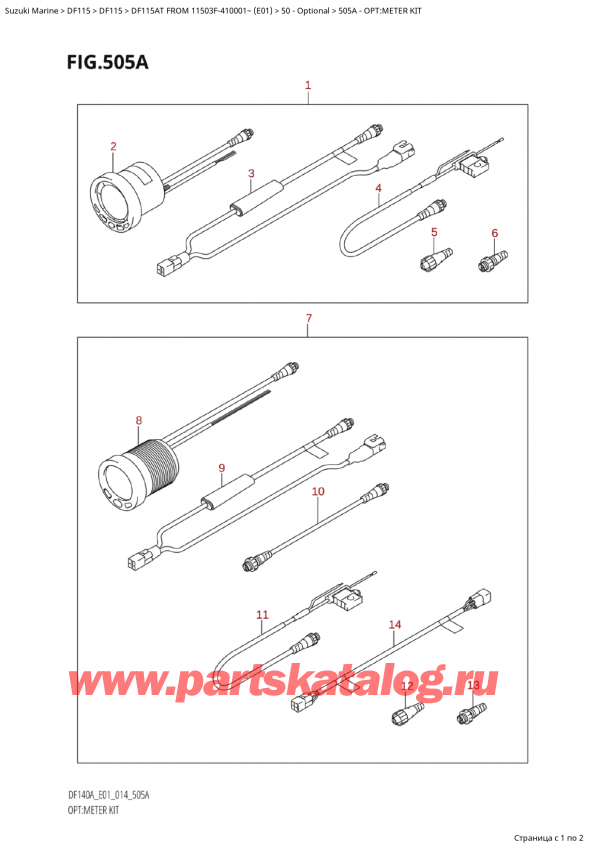 Suzuki Marine > DF115 > DF115 > DF115AT FROM 11503F-410001~ (E01) > 50 - Optional > 505A - OPT:METER KIT

FIG.505A

1

2

3

4

5

6

7

8

9

10

11

14

12

13

www.partskatalog.ru

DF140A_E01_014_505A
OPT:METER KIT

Страница с 1 по 2