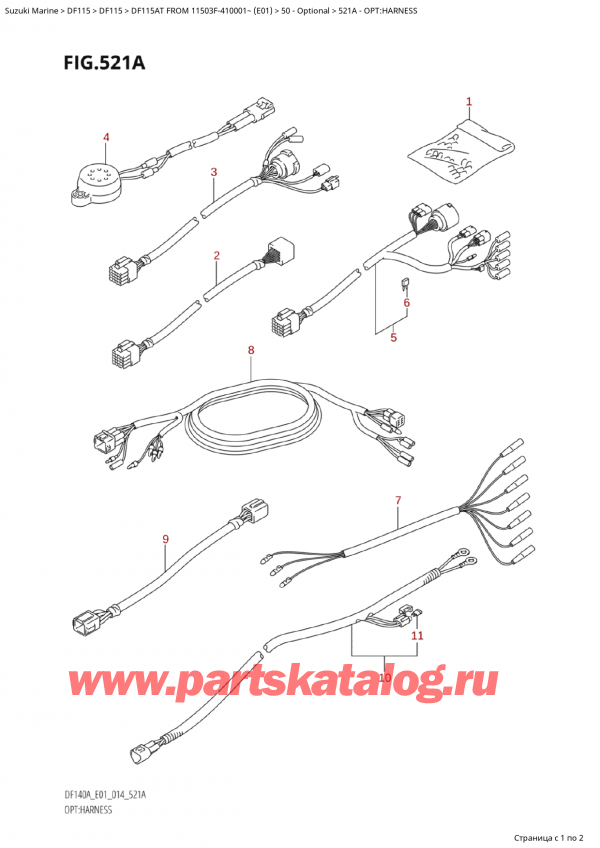 Suzuki Marine > DF115 > DF115 > DF115AT FROM 11503F-410001~ (E01) > 50 - Optional > 521A - OPT:HARNESS

FIG.521A

1
4
3
2
6
5
8
7
9
11
10

www.partskatalog.ru

DF140A_E01_014_521A
OPT:HARNESS

Страница с 1 по 2