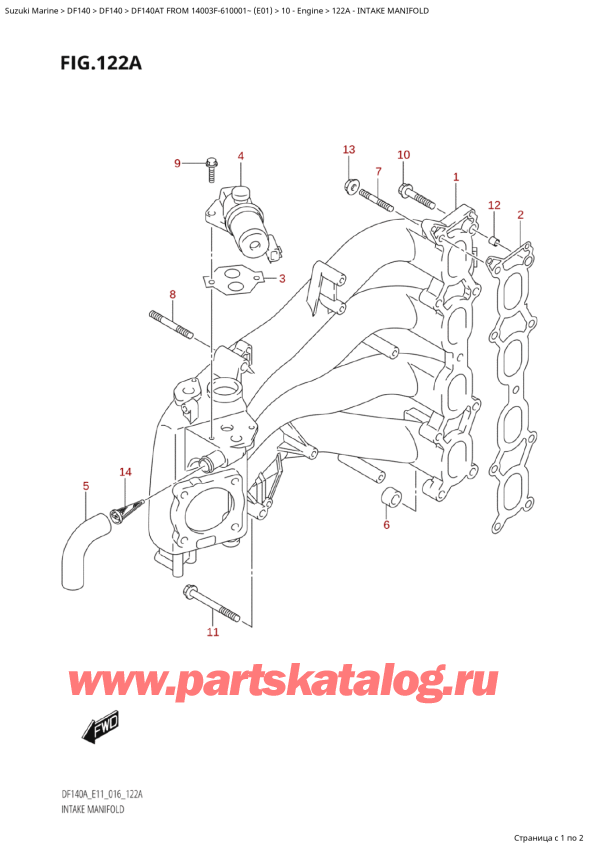 Suzuki Marine > DF140 > DF140 > DF140AT FROM 14003F-610001~ (E01) > 10 - Engine > 122A - INTAKE MANIFOLD

FIG.122A

9
4
13
10
7
1
12
2
3
8
14
5
6
11

www.partskatalog.ru

FWD

DF140A_E11_016_122A
INTAKE MANIFOLD

Страница с 1 по 2