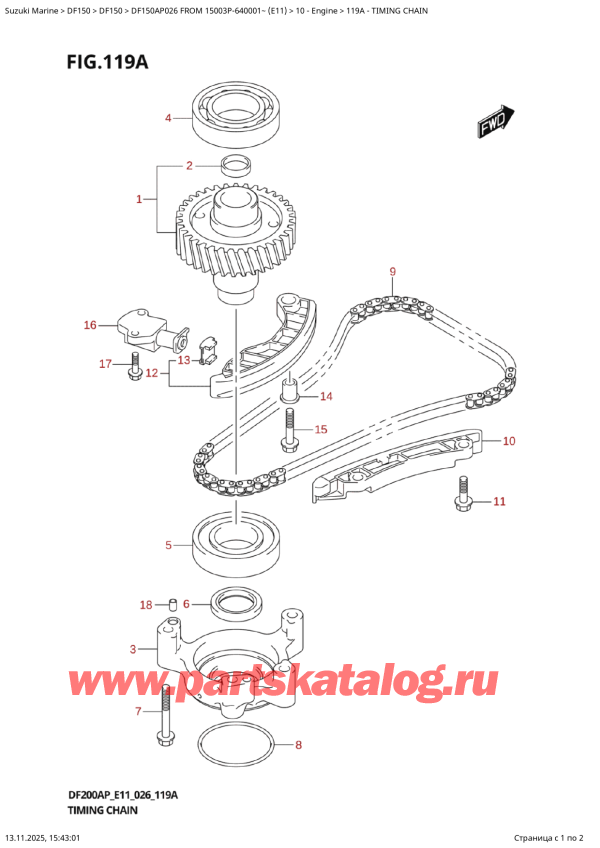 Suzuki Marine > DF150 > DF150 > DF150AP026 FROM 15003P-640001~ (E11) > 10 - Engine > 119A - TIMING CHAIN

FIG.119A

FWD

4
2
1
9
16
17
13
12
14
15
10
11
5
18
6
3
7
8

www.partskatalog.ru

DF200AP_E11_026_119A
TIMING CHAIN

13.11.2025, 15:43:01

Страница с 1 по 2