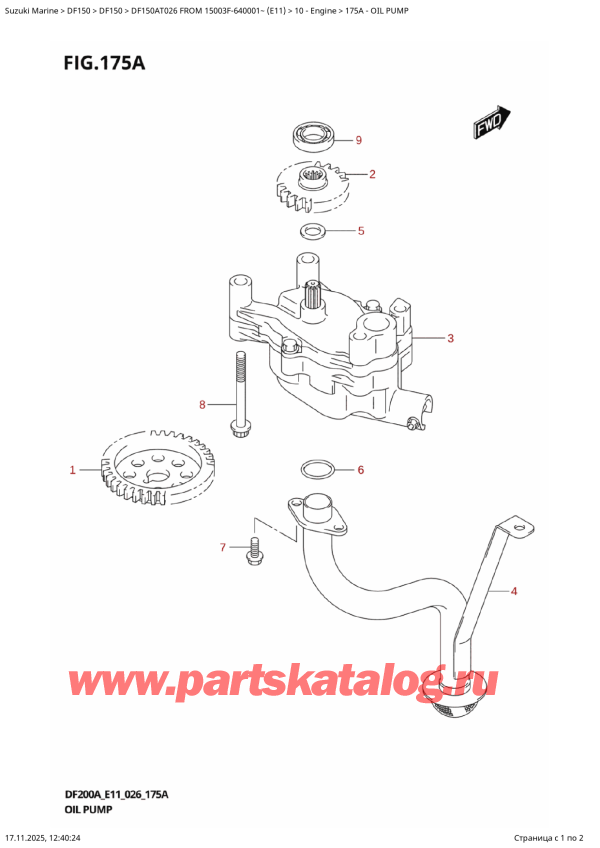 Suzuki Marine > DF150 > DF150 > DF150AT026 FROM 15003F-640001~ (E11) > 10 - Engine > 175A - OIL PUMP

FIG.175A

FWD

9

2

5

3

8

1

6

7

4

www.partskatalog.ru

DF200A_E11_026_175A
OIL PUMP

17.11.2025, 12:40:24

Страница с 1 по 2