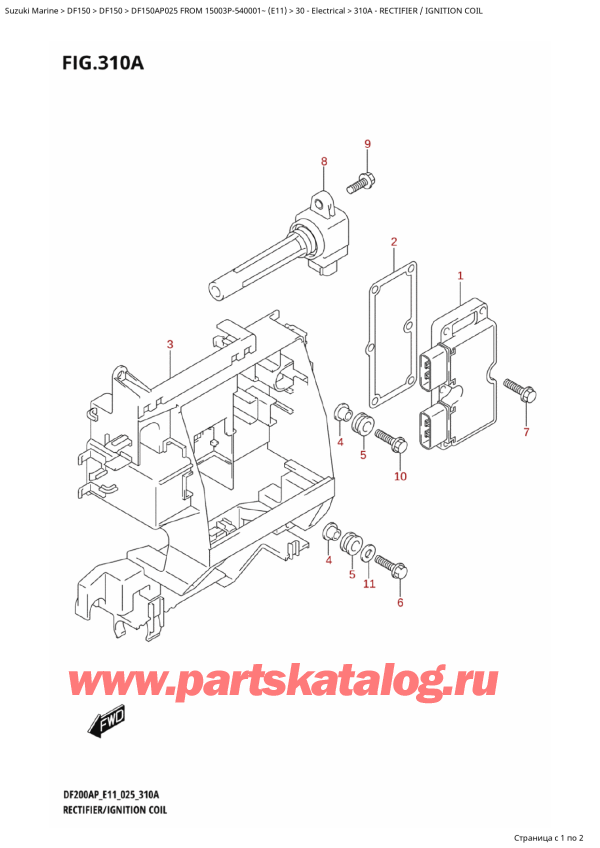 Suzuki Marine > DF150 > DF150 > DF150AP025 FROM 15003P-540001~ (E11) > 30 - Electrical > 310A - RECTIFIER / IGNITION COIL

FIG.310A

9
8
2
1
3
4
5
10
7
4
5
11
6

www.partskatalog.ru

FWD

DF200AP_E11_025_310A
RECTIFIER/IGNITION COIL

Страница с 1 по 2