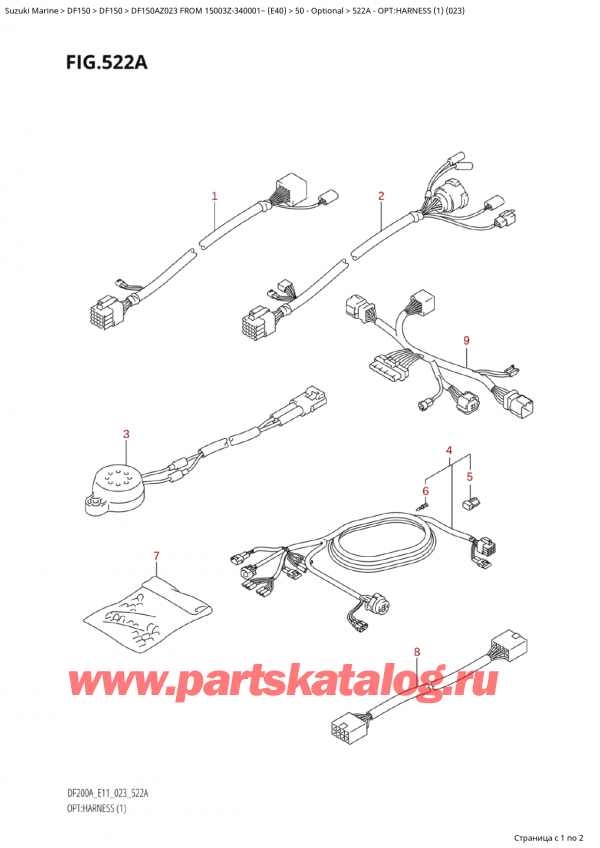 Suzuki Marine > DF150 > DF150 > DF150AZ023 FROM 15003Z-340001~ (E40) > 50 - Optional > 522A - OPT:HARNESS (1) (023)

FIG.522A

1
2
9
3
4
6
5
7
8

www.partskatalog.ru

DF200A_E11_023_522A
OPT:HARNESS (1)

Страница с 1 по 2