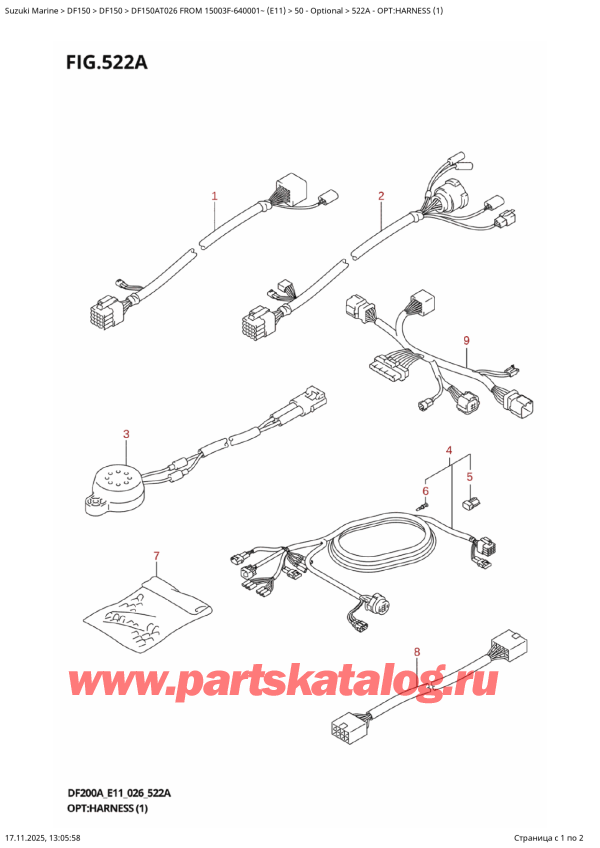 Suzuki Marine > DF150 > DF150 > DF150AT026 FROM 15003F-640001~ (E11) > 50 - Optional > 522A - OPT:HARNESS (1)

FIG.522A

1

2

9

3

4

6

5

7

8

www.partskatalog.ru

DF200A_E11_026_522A
OPT:HARNESS (1)

17.11.2025, 13:05:58

Страница с 1 по 2