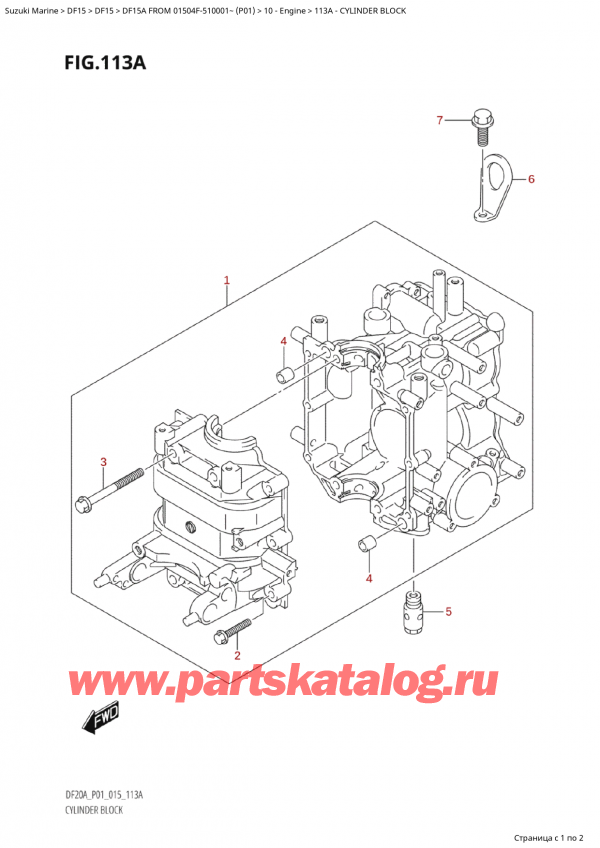 Suzuki Marine > DF15 > DF15 > DF15A FROM 01504F-510001~ (P01) > 10 - Engine > 113A - CYLINDER BLOCK

FIG.113A

7
6
1
4
3
4
5
2

www.partskatalog.ru

FWD

DF20A_P01_015_113A
CYLINDER BLOCK

Страница с 1 по 2