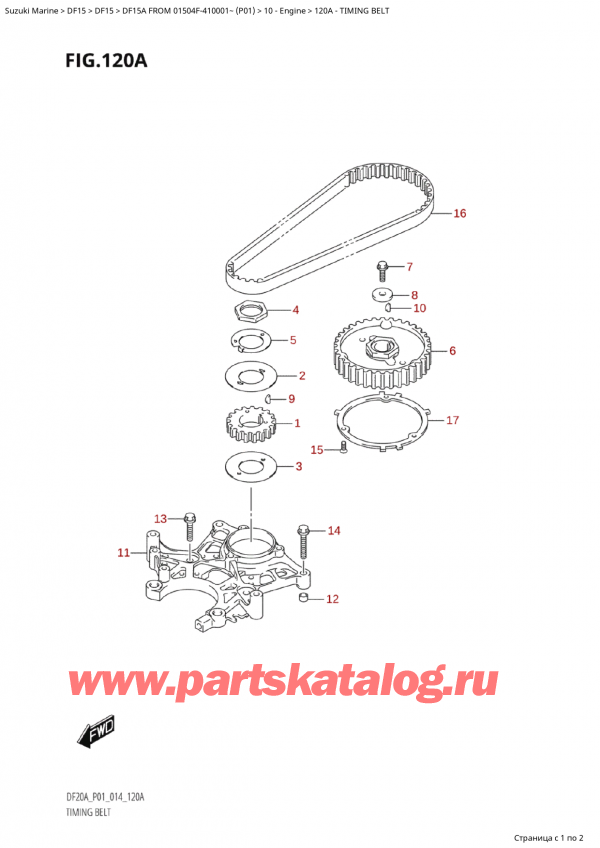 Suzuki Marine > DF15 > DF15 > DF15A FROM 01504F-410001~ (P01) > 10 - Engine > 120A - TIMING BELT

FIG.120A

16
7
8
10
4
5
6
2
9
1
17
15
3
13
14
11
12

www.partskatalog.ru

FWD

DF20A_P01_014_120A
TIMING BELT

Страница с 1 по 2