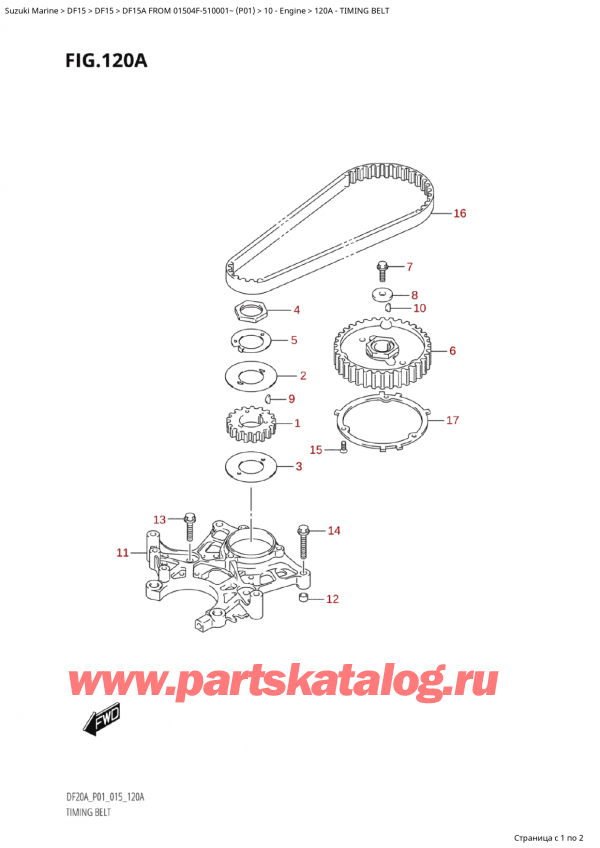 Suzuki Marine > DF15 > DF15 > DF15A FROM 01504F-510001~ (P01) > 10 - Engine > 120A - TIMING BELT

FIG.120A

16
7
8
10
4
5
6
2
9
1
17
15
3
13
14
11
12

www.partskatalog.ru

FWD

DF20A_P01_015_120A
TIMING BELT

Страница с 1 по 2