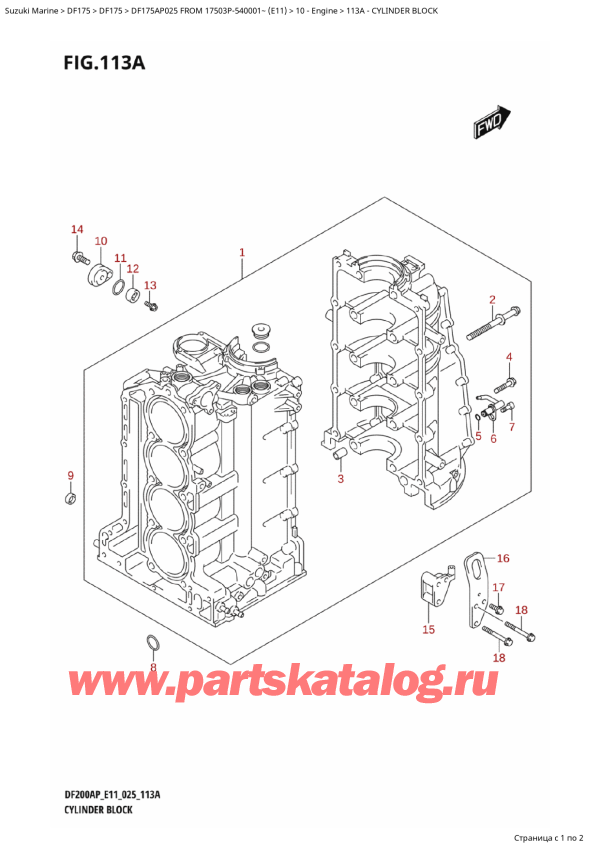 Suzuki Marine > DF175 > DF175 > DF175AP025 FROM 17503P-540001~ (E11) > 10 - Engine > 113A - CYLINDER BLOCK

FIG.113A

FWD

14
10
11
12
13
1
2
4
5
6
7
3
9
16
17
18
15
18
8

www.partskatalog.ru

DF200AP_E11_025_113A
CYLINDER BLOCK

Страница с 1 по 2