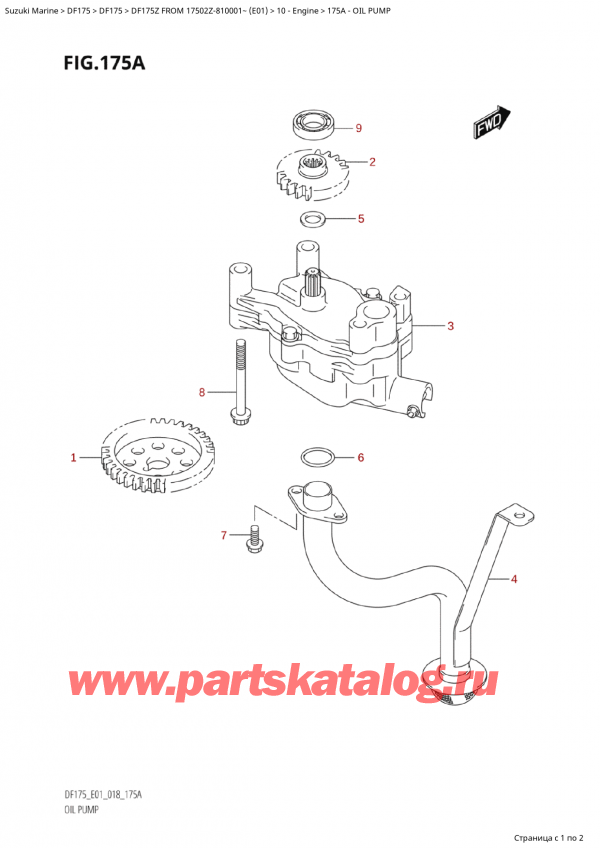 Suzuki Marine > DF175 > DF175 > DF175Z FROM 17502Z-810001~ (E01) > 10 - Engine > 175A - OIL PUMP

FIG.175A

FWD

9

2

5

3

8

1

6

7

4

www.partskatalog.ru

DF175_E01_018_175A
OIL PUMP

Страница с 1 по 2