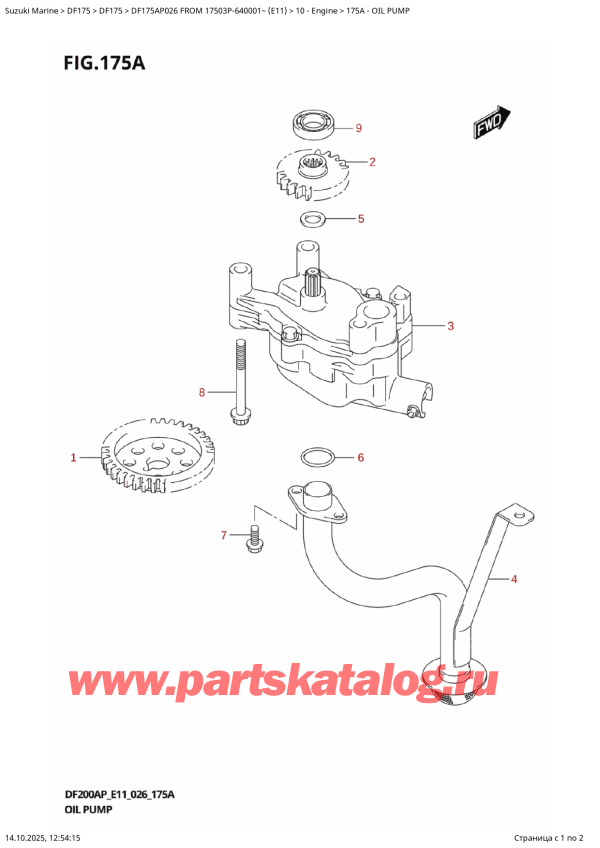 Suzuki Marine > DF175 > DF175 > DF175AP026 FROM 17503P-640001~ (E11) > 10 - Engine > 175A - OIL PUMP

FIG.175A

FWD

9

2

5

3

8

1

6

7

4

www.partskatalog.ru

DF200AP_E11_026_175A
OIL PUMP

14.10.2025, 12:54:15

Страница с 1 по 2