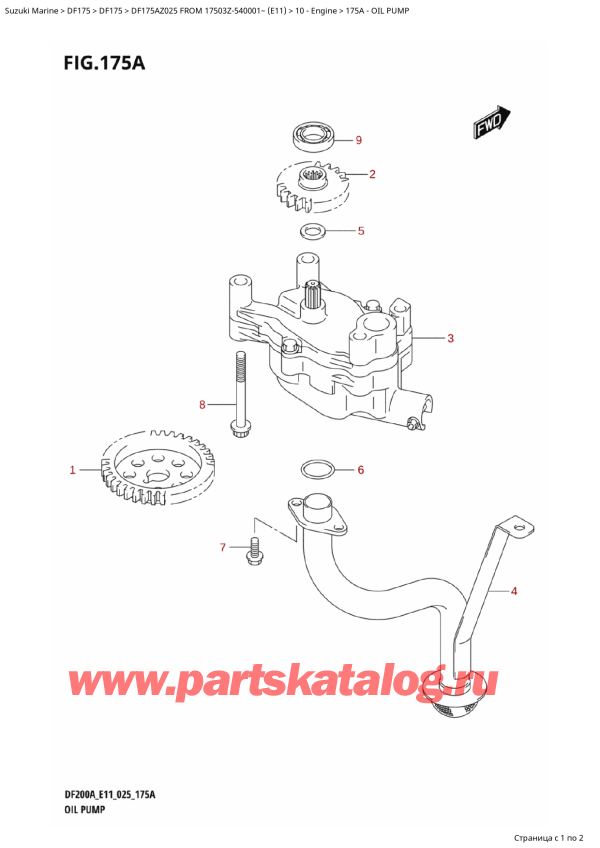 Suzuki Marine > DF175 > DF175 > DF175AZ025 FROM 17503Z-540001~ (E11) > 10 - Engine > 175A - OIL PUMP

FIG.175A

FWD

9

2

5

3

8

1

6

7

4

www.partskatalog.ru

DF200A_E11_025_175A
OIL PUMP

Страница с 1 по 2