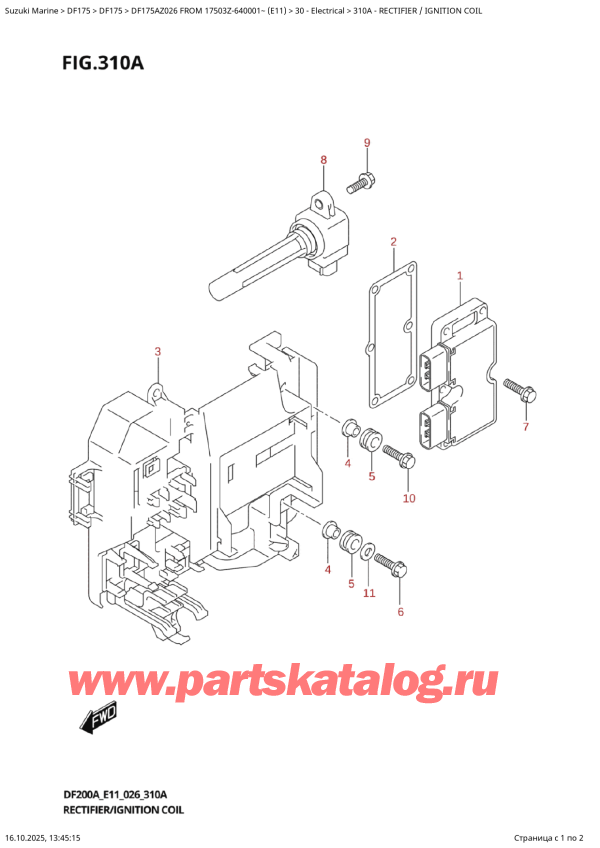 Suzuki Marine > DF175 > DF175 > DF175AZ026 FROM 17503Z-640001~ (E11) > 30 - Electrical > 310A - RECTIFIER / IGNITION COIL

FIG.310A

9
8
2
1
3
7
4
5
10
4
5
11
6

www.partskatalog.ru

FWD

DF200A_E11_026_310A
RECTIFIER/IGNITION COIL

16.10.2025, 13:45:15

Страница с 1 по 2