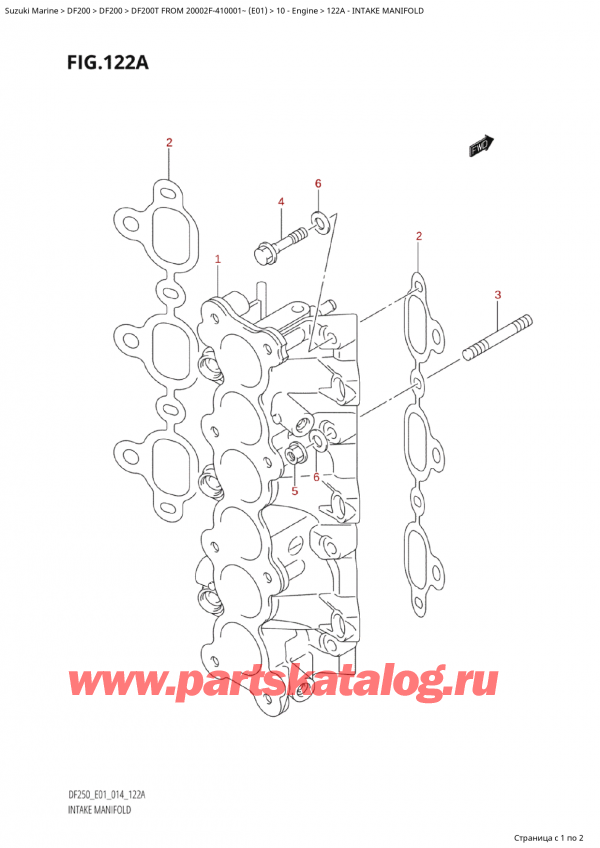 Suzuki Marine > DF200 > DF200 > DF200T FROM 20002F-410001~ (E01) > 10 - Engine > 122A - INTAKE MANIFOLD

FIG.122A

FWD

2

6

4

1

2

3

5

6

www.partskatalog.ru

DF250_E01_014_122A
INTAKE MANIFOLD

Страница с 1 по 2