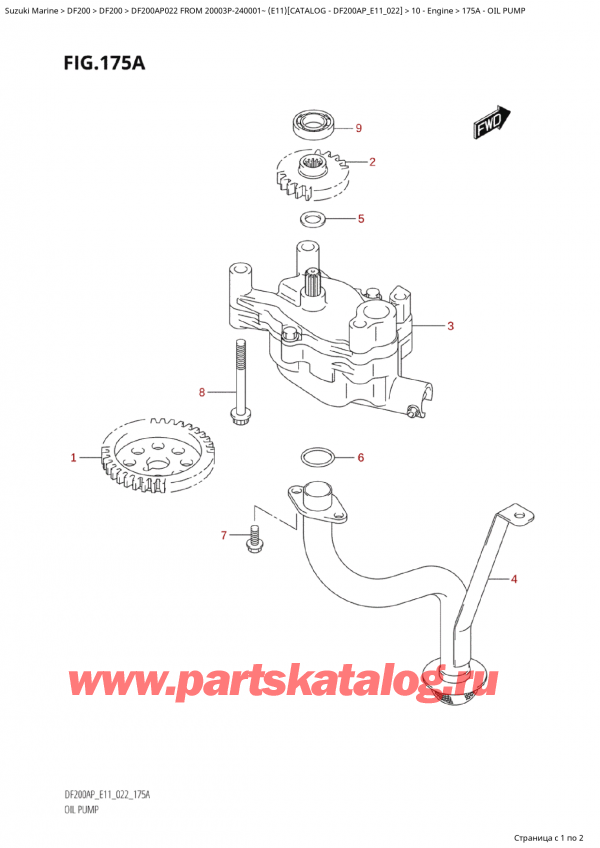 Suzuki Marine > DF200 > DF200 > DF200AP022 FROM 20003P-240001~ (E11)[CATALOG - DF200AP_E11_022] > 10 - Engine > 175A - OIL PUMP

FIG.175A

FWD

9

2

5

3

8

1

6

7

4

www.partskatalog.ru

DF200AP_E11_022_175A
OIL PUMP

Страница с 1 по 2