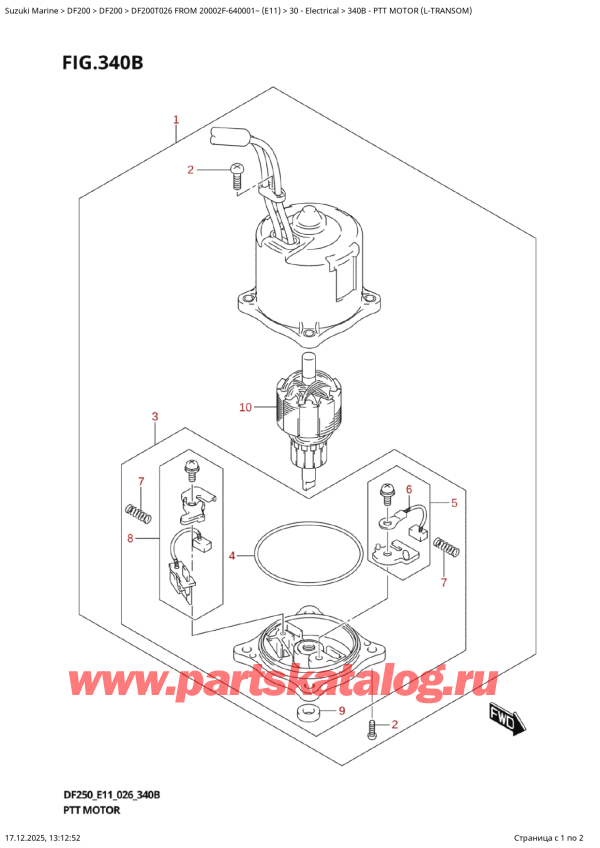 Suzuki Marine > DF200 > DF200 > DF200T026 FROM 20002F-640001~ (E11) > 30 - Electrical > 340B - PTT MOTOR (L-TRANSOM)

FIG.340B

1

2

10

3

7

8

4

6

5

7

9

2

FWD

www.partskatalog.ru

DF250_E11_026_340B
PTT MOTOR

17.12.2025, 13:12:52

Страница с 1 по 2