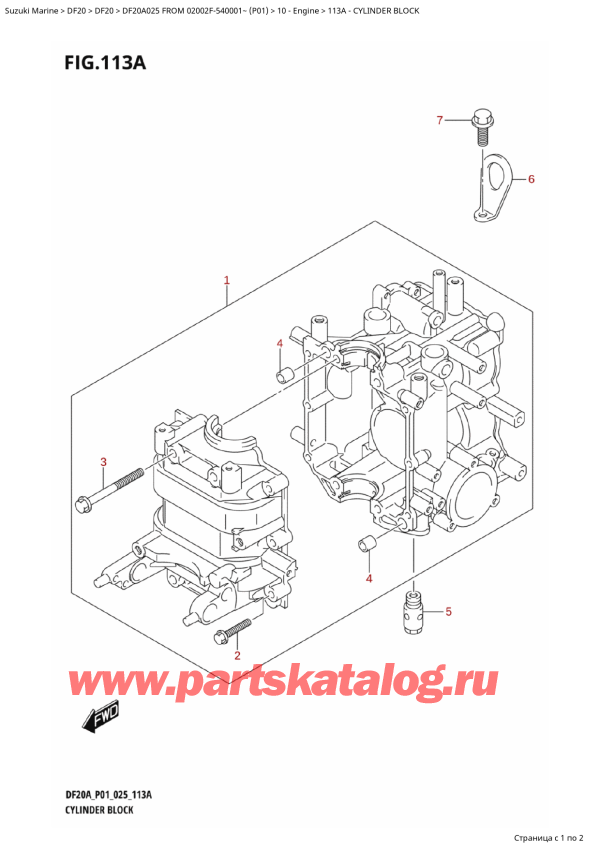 Suzuki Marine > DF20 > DF20 > DF20A025 FROM 02002F-540001~ (P01) > 10 - Engine > 113A - CYLINDER BLOCK

FIG.113A

7

6

1

4

3

4

5

2

www.partskatalog.ru

FWD

DF20A_P01_025_113A
CYLINDER BLOCK

Страница с 1 по 2