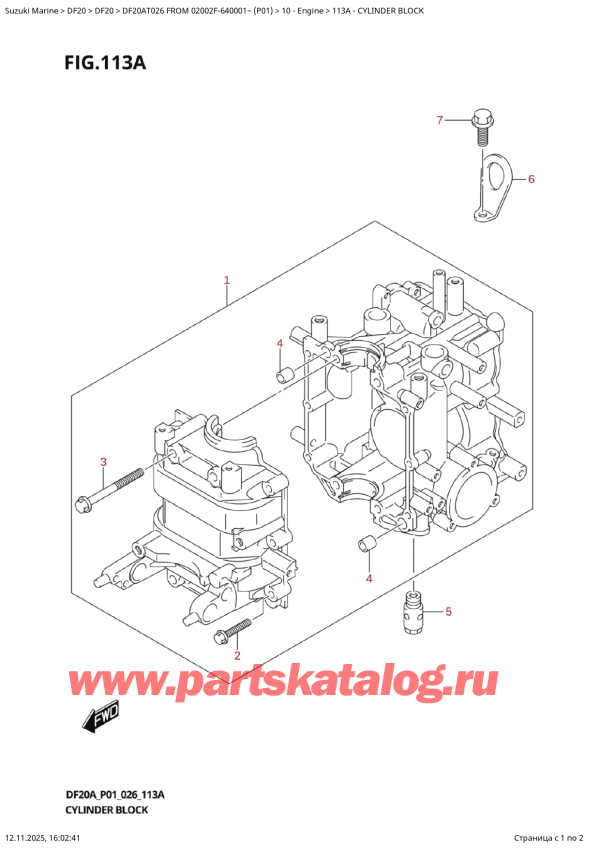 Suzuki Marine > DF20 > DF20 > DF20AT026 FROM 02002F-640001~ (P01) > 10 - Engine > 113A - CYLINDER BLOCK

FIG.113A

7

6

1

4

3

4

5

2

www.partskatalog.ru

FWD

DF20A_P01_026_113A
CYLINDER BLOCK

12.11.2025, 16:02:41

Страница с 1 по 2