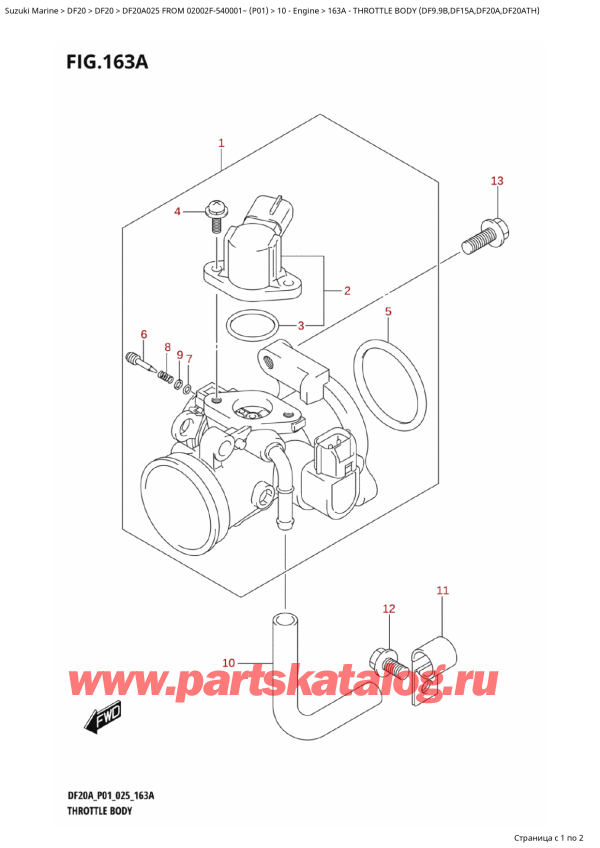 Suzuki Marine > DF20 > DF20 > DF20A025 FROM 02002F-540001~ (P01) > 10 - Engine > 163A - THROTTLE BODY (DF9.9B,DF15A,DF20A,DF20ATH)

FIG.163A

1
13
4
2
3
5
6
8
9
7
11
12
10

www.partskatalog.ru

FWD

DF20A_P01_025_163A
THROTTLE BODY

Страница с 1 по 2