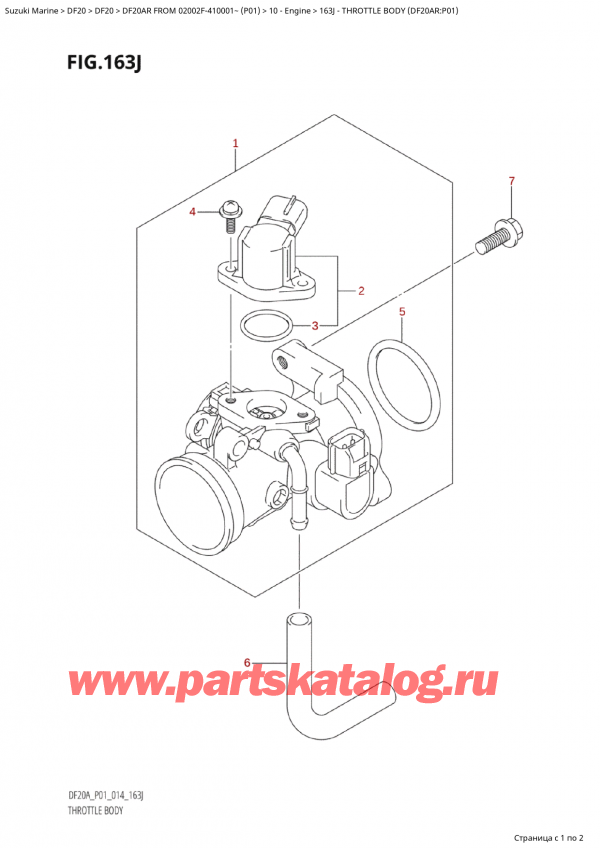 Suzuki Marine > DF20 > DF20 > DF20AR FROM 02002F-410001~ (P01) > 10 - Engine > 163J - THROTTLE BODY (DF20AR:P01)

FIG.163J

1

7

4

2

3

5

6

www.partskatalog.ru

DF20A_P01_014_163J
THROTTLE BODY

Страница с 1 по 2