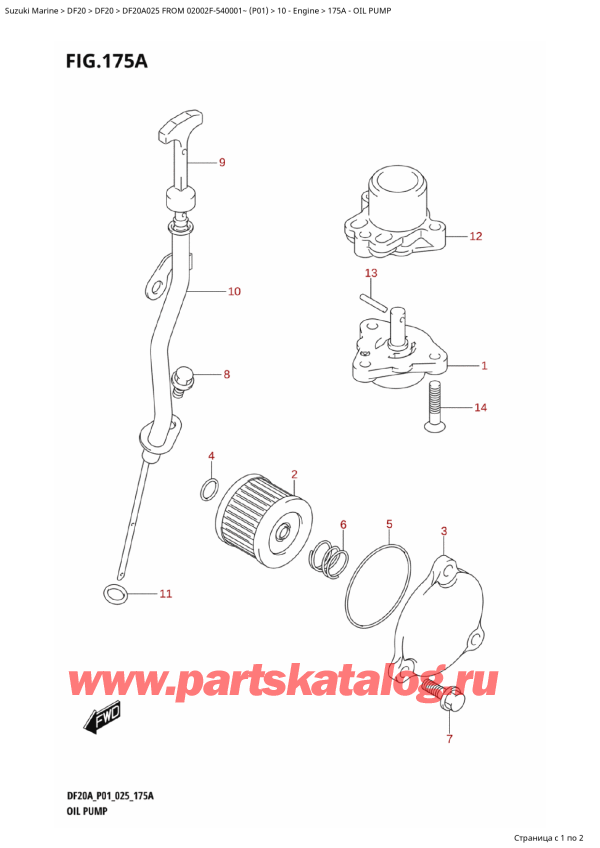 Suzuki Marine > DF20 > DF20 > DF20A025 FROM 02002F-540001~ (P01) > 10 - Engine > 175A - OIL PUMP

FIG.175A

9
12
13
10
1
8
14
4
2
6
5
3
11

www.partskatalog.ru

FWD

7

DF20A_P01_025_175A
OIL PUMP

Страница с 1 по 2