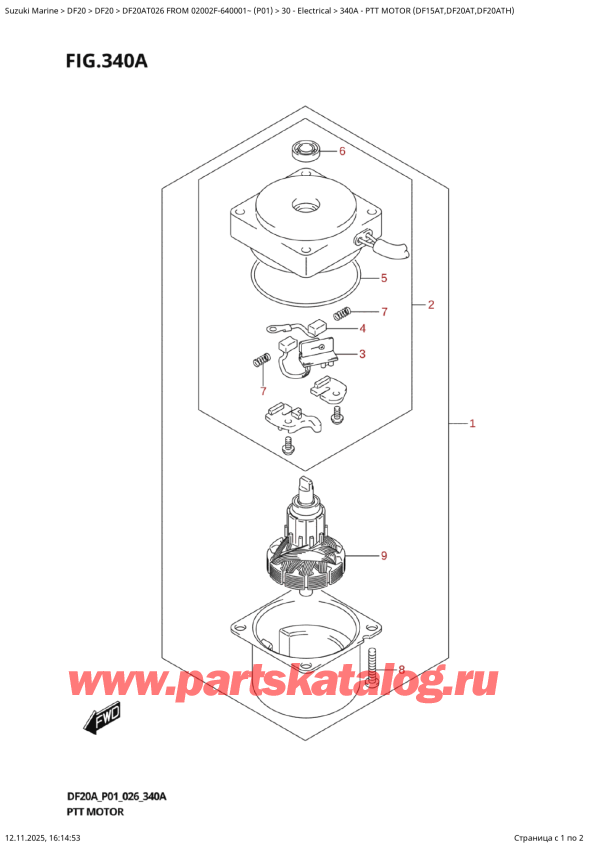 Suzuki Marine > DF20 > DF20 > DF20AT026 FROM 02002F-640001~ (P01) > 30 - Electrical > 340A - PTT MOTOR (DF15AT,DF20AT,DF20ATH)

FIG.340A

6
5
2
7
4
3
7
1
9
8

www.partskatalog.ru

FWD

DF20A_P01_026_340A
PTT MOTOR

12.11.2025, 16:14:53
Страница с 1 по 2