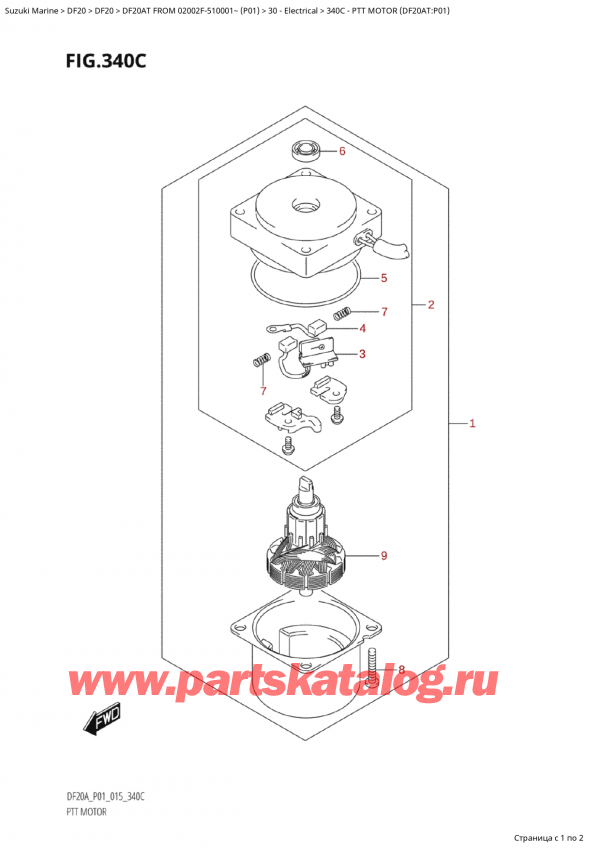 Suzuki Marine > DF20 > DF20 > DF20AT FROM 02002F-510001~ (P01) > 30 - Electrical > 340C - PTT MOTOR (DF20AT:P01)

FIG.340C

6

5

2

7

4

3

7

1

9

8

www.partskatalog.ru

FWD

DF20A_P01_015_340C
PTT MOTOR

Страница с 1 по 2