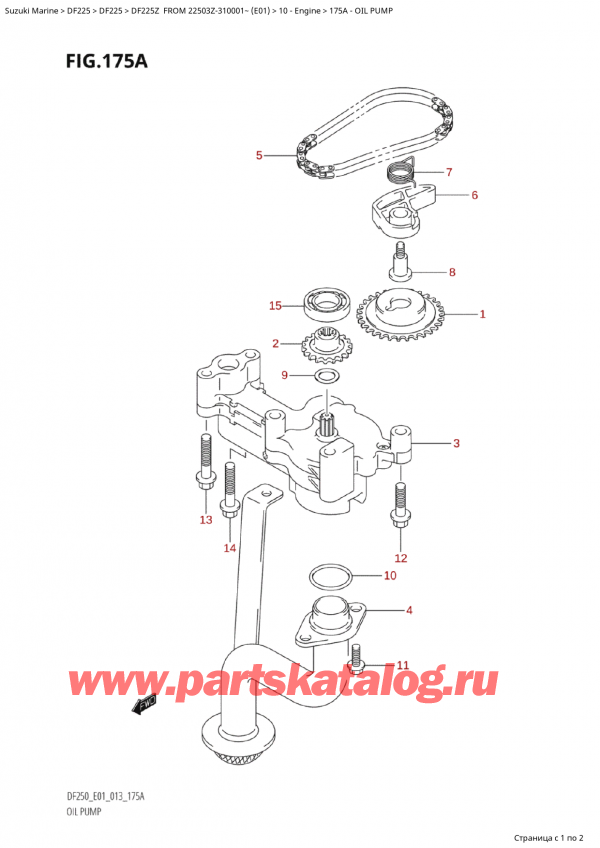 Suzuki Marine > DF225 > DF225 > DF225Z FROM 22503Z-310001~ (E01) > 10 - Engine > 175A - OIL PUMP

FIG.175A

5
7
6
8
15
1
2
9
3
13
14
12
10
4
11
FWD

www.partskatalog.ru

DF250_E01_013_175A
OIL PUMP

Страница с 1 по 2