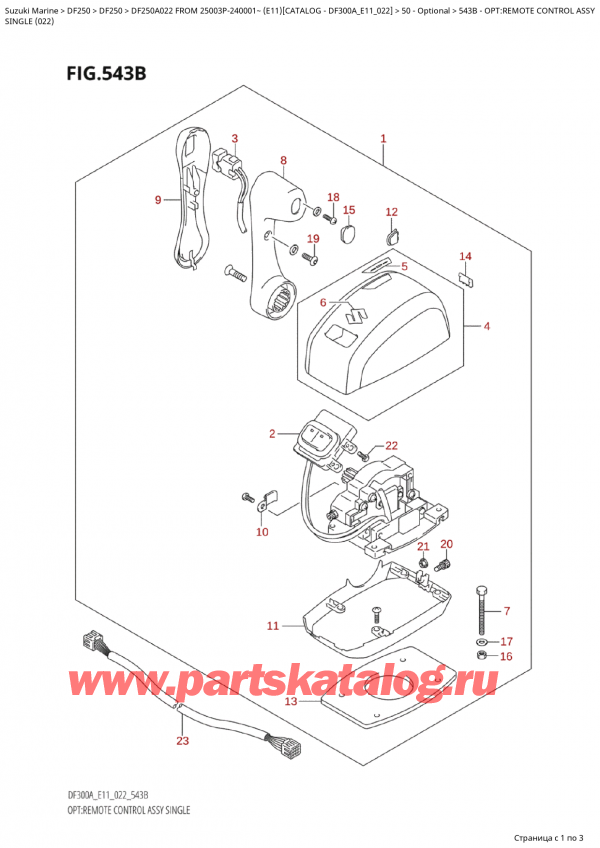 Suzuki Marine > DF250 > DF250 > DF250A022 FROM 25003P-240001~ (E11)[CATALOG - DF300A_E11_022] > 50 - Optional > 543B - OPT:REMOTE CONTROL ASSY SINGLE (022)

FIG.543B

1
3
8
9
18
15
12
19
5
14
6
4
2
22
10
21
20
7
11
17
16
13
23

www.partskatalog.ru

DF300A_E11_022_543B
OPT:REMOTE CONTROL ASSY SINGLE

Страница с 1 по 3